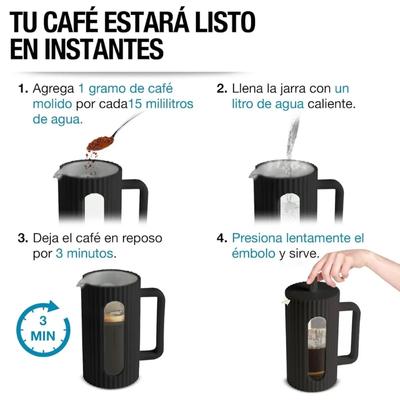 TU CAFÉ ESTARÁ LISTO EN INSTANTES

1. Agrega 1 gramo de café molido por cada15 mililitros de agua.

2. Llena la jarra con un litro de agua caliente.

3. Deja el café en reposo por 3 minutos.

3 MIN

4. Presiona lentamente el émbolo y sirve.